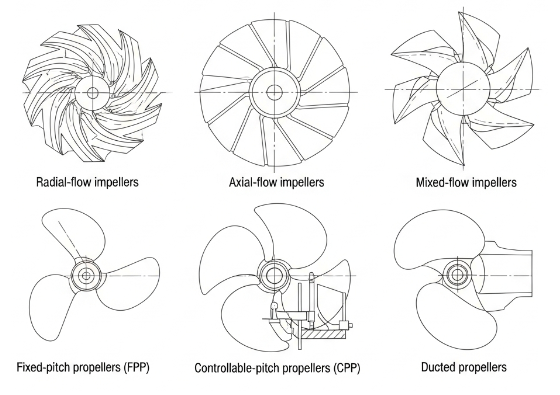 Radial-flow impellers

Axial-flow impellers

Mixed-flow impellers

Fixed-pitch propellers (FPP)

Controllable-pitch propellers (CPP)

Ducted propellers