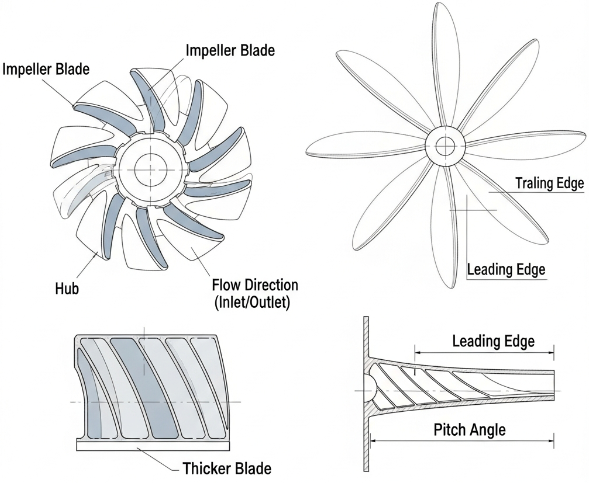 Impeller Blade

Impeller Blade

Hub

Flow Direction (Inlet/Outlet)

Traling Edge

Leading Edge

Thicker Blade

Leading Edge

Pitch Angle