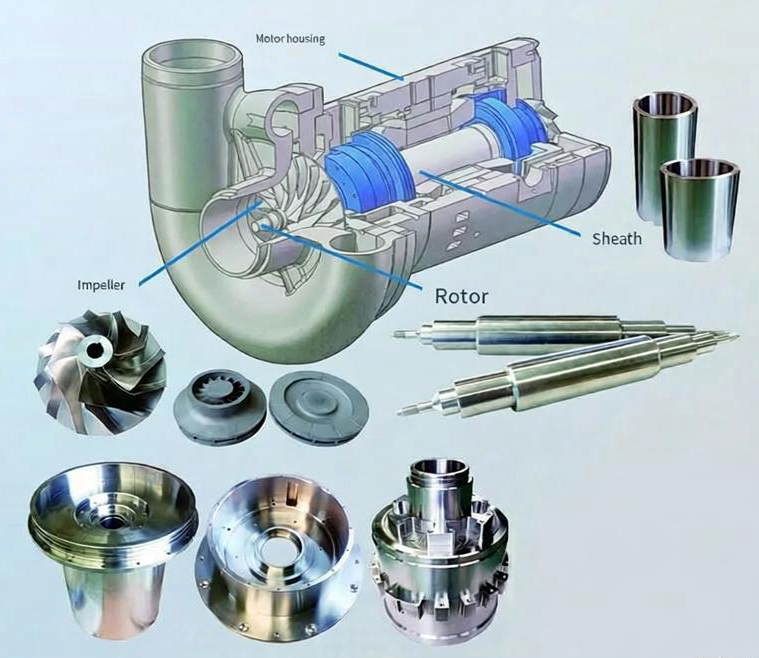 Motor housing

Sheath

Impeller

Rotor