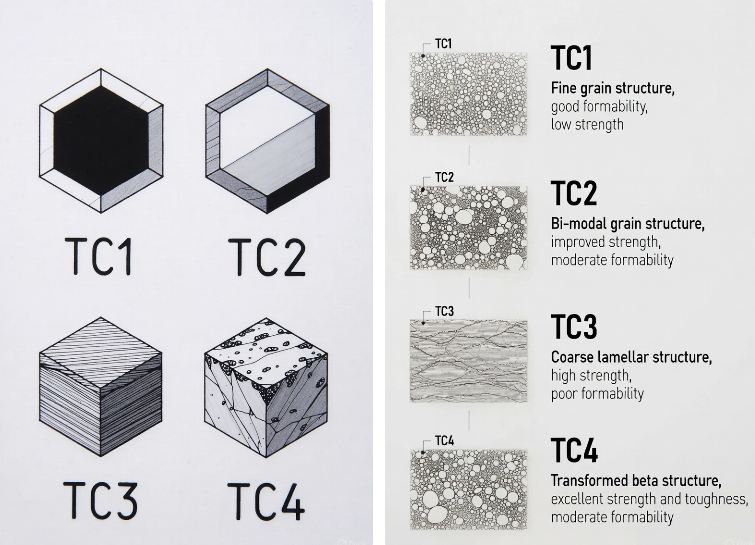 TC1 TC2

TC3 TC4

TC1

TC1

Fine grain structure, good formability, low strength

TC2

TC2

Bi-modal grain structure, improved strength, moderate formability

TC3

TC3

Coarse lamellar structure, high strength, poor formability

TC4

TC4

Transformed beta structure, excellent strength and toughness, moderate formability