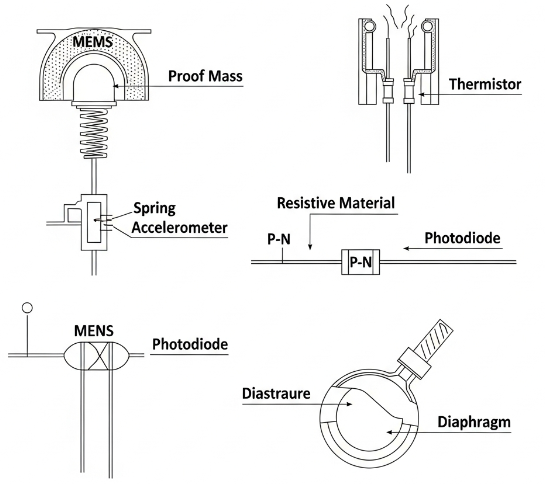 MEMS
Proof Mass

Thermistor

Spring
Accelerometer

Resistive Material
P-N
Photodiode
P-N

MENS
Photodiode

Diastraure
Diaphragm