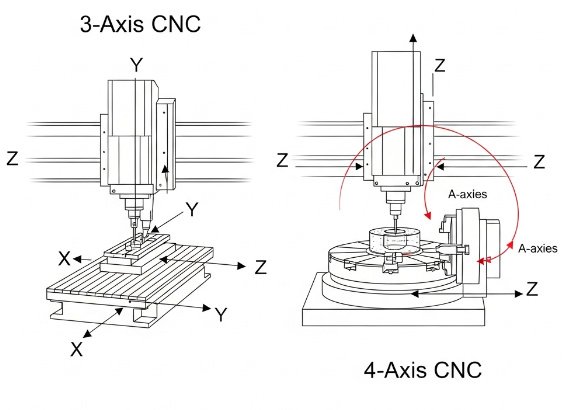 3-Axis CNC

Y

Z

Y

X

Z

Y

X

Z

Z

Z

A-axies

A-axies

Z

4-Axis CNC