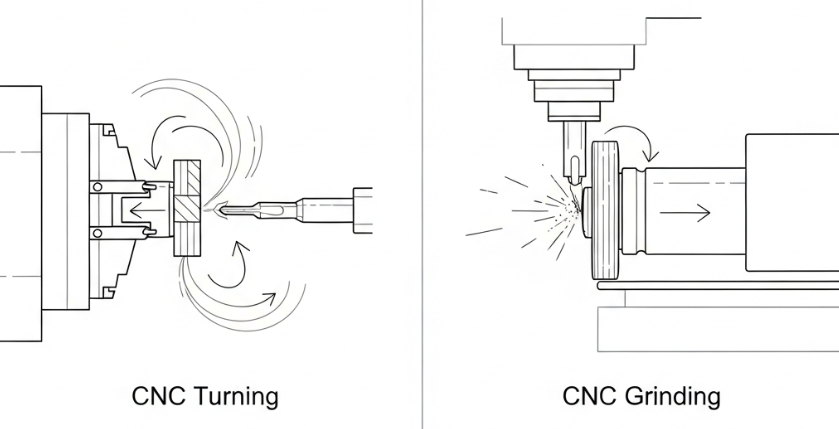 CNC Turning

CNC Grinding